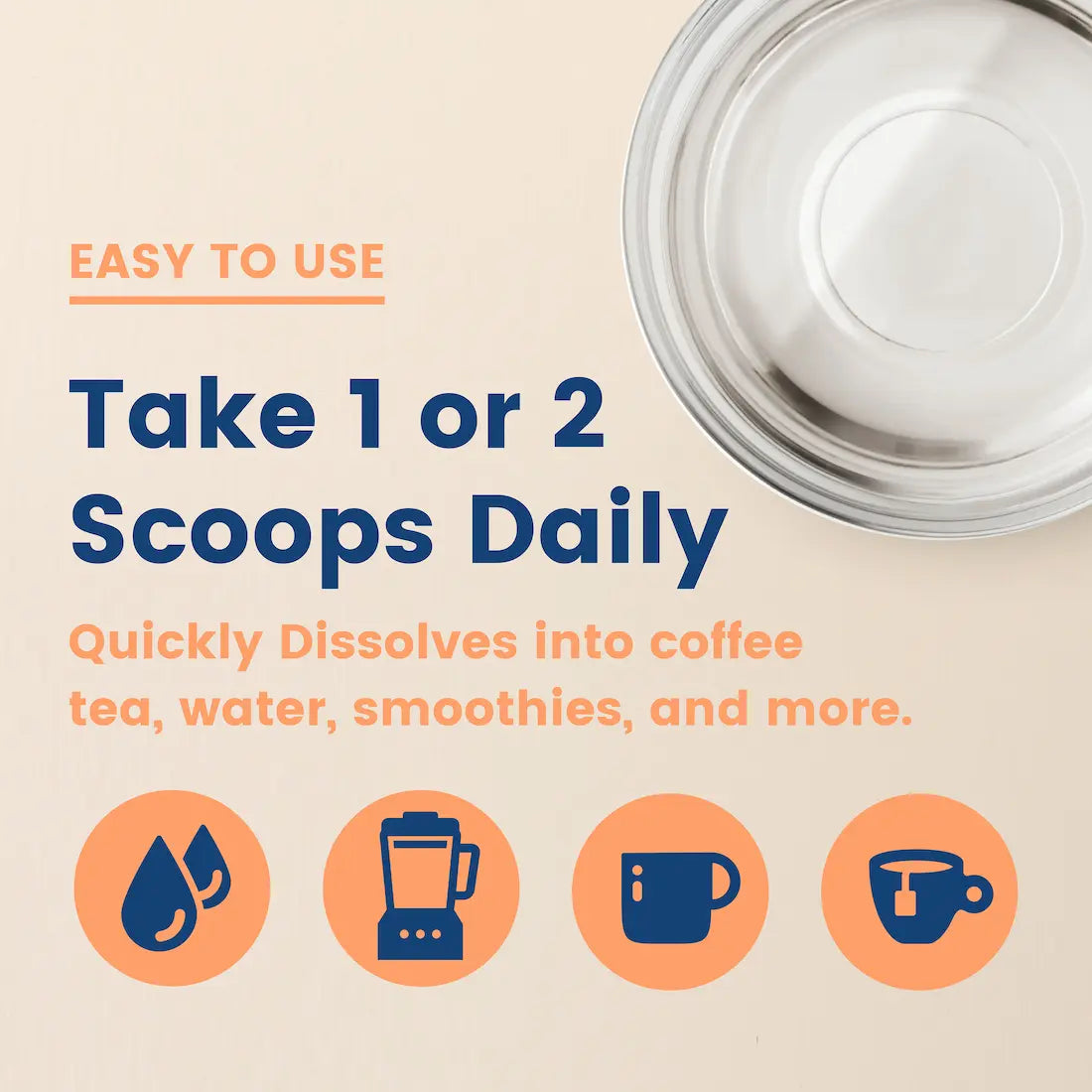 EASY TO USE

Take 1 or 2 Scoops Daily

Quickly Dissolves into coffee tea, water, smoothies, and more.