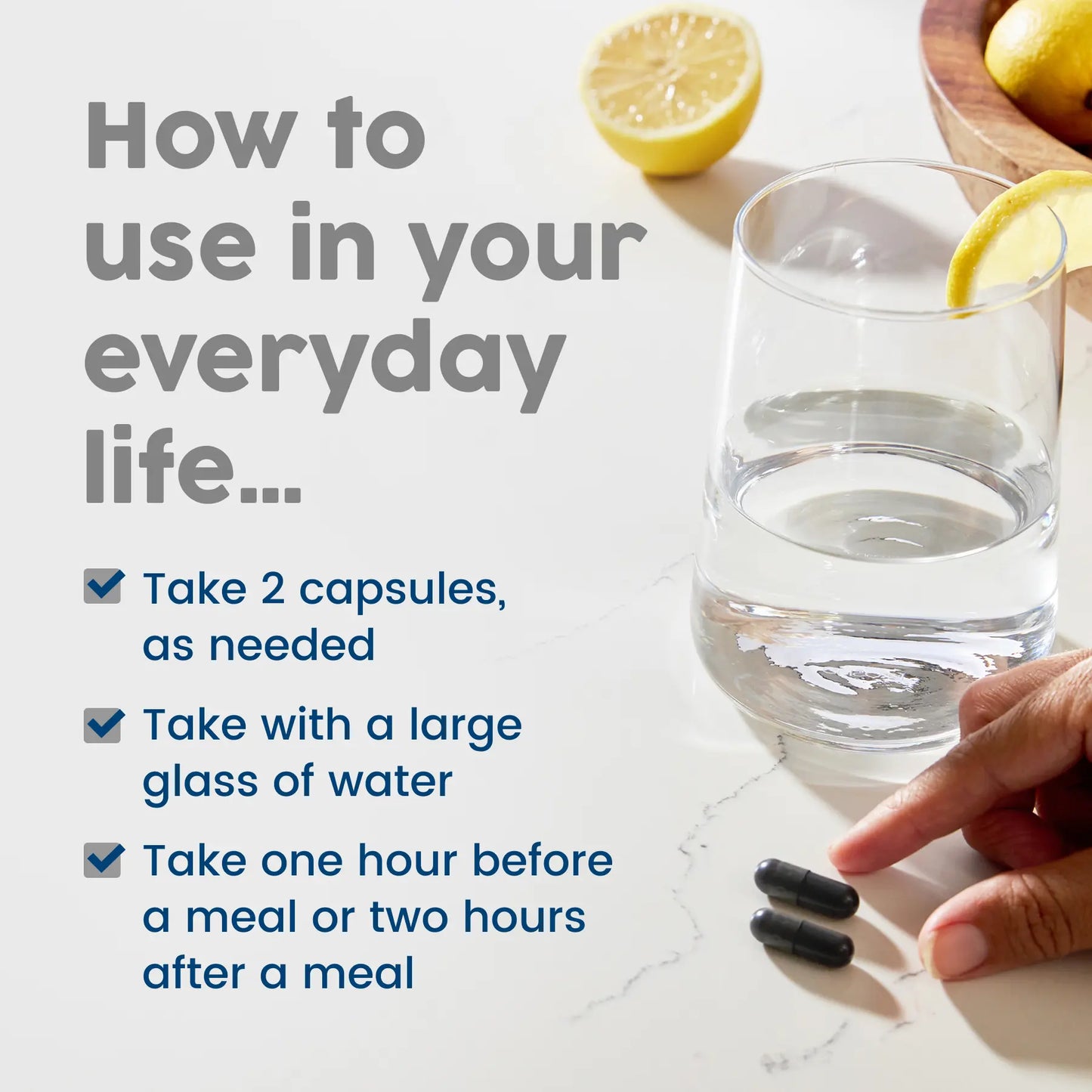 How to use in your everyday life...

Take 2 capsules, as needed

Take with a large glass of water

Take one hour before a meal or two hours after a meal